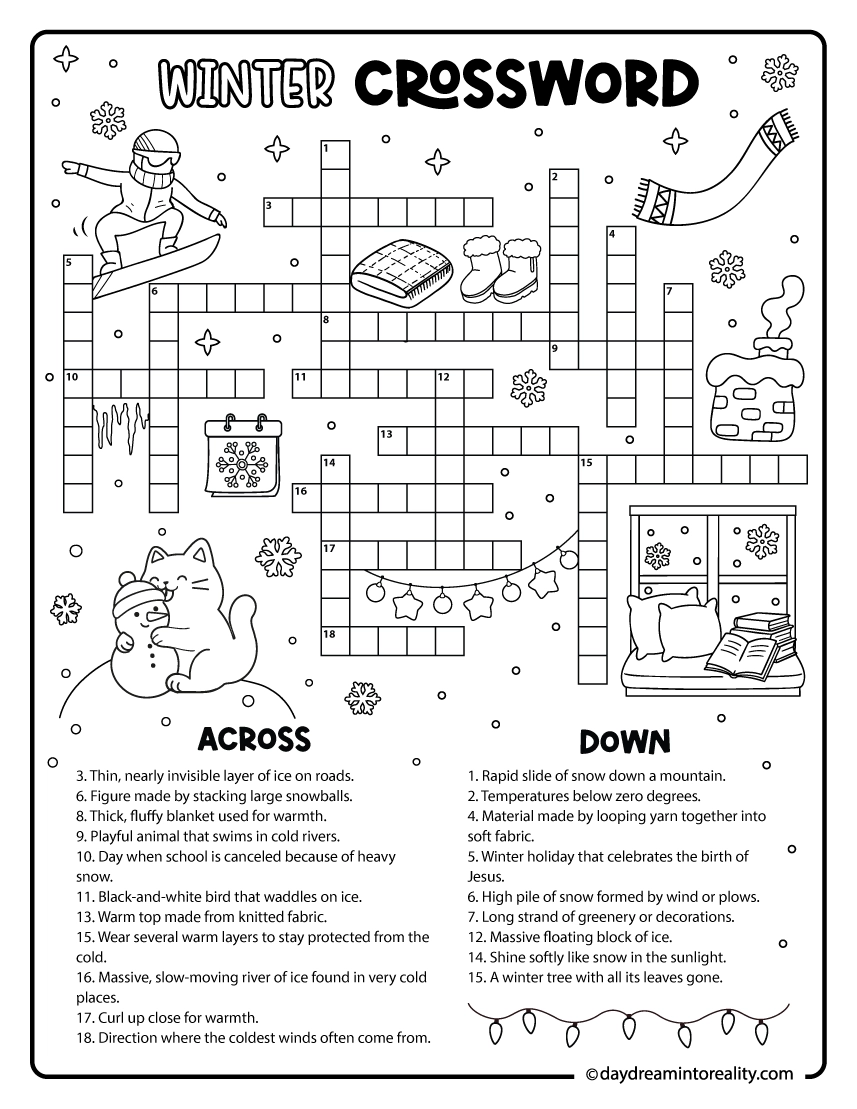 WINTER CROSSWORD

1
2
3
4
5
6
7
8
9
10
11
12
13
14
15
16
17
18

ACROSS

3. Thin, nearly invisible layer of ice on roads.
6. Figure made by stacking large snowballs.
8. Thick, fluffy blanket used for warmth.
9. Playful animal that swims in cold rivers.
10. Day when school is canceled because of heavy snow.
11. Black-and-white bird that waddles on ice.
13. Warm top made from knitted fabric.
15. Wear several warm layers to stay protected from the cold.
16. Massive, slow-moving river of ice found in very cold places.
17. Curl up close for warmth.
18. Direction where the coldest winds often come from.

DOWN

1. Rapid slide of snow down a mountain.
2. Temperatures below zero degrees.
4. Material made by looping yarn together into soft fabric.
5. Winter holiday that celebrates the birth of Jesus.
6. High pile of snow formed by wind or plows.
7. Long strand of greenery or decorations.
12. Massive floating block of ice.
14. Shine softly like snow in the sunlight.
15. A winter tree with all its leaves gone.

© daydreamintoreality.com