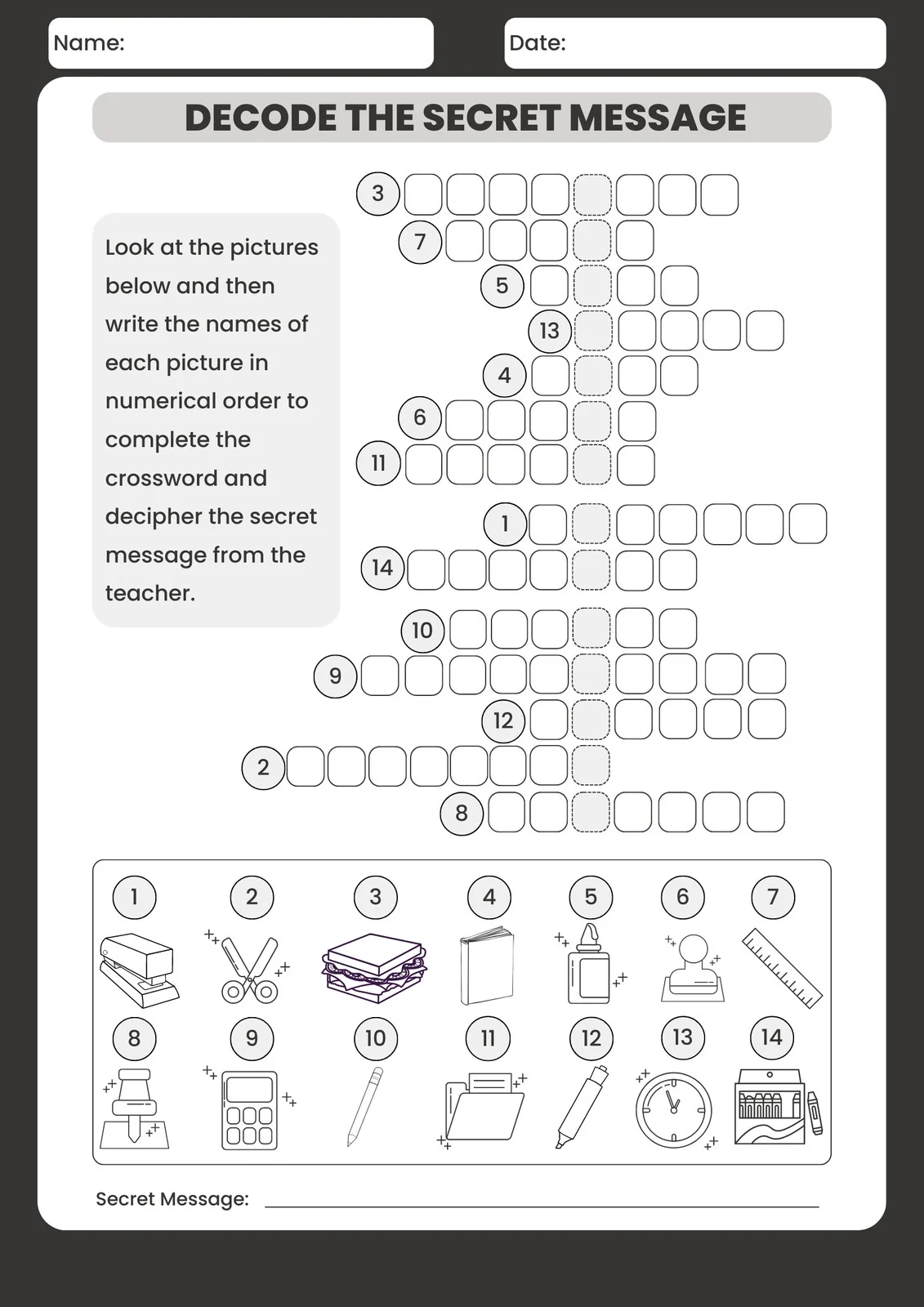 Name:

Date:

DECODE THE SECRET MESSAGE

Look at the pictures below and then write the names of each picture in numerical order to complete the crossword and decipher the secret message from the teacher.

3
7
5
13
4
6
11
1
14
10
9
12
2
8

1 2 3 4 5 6 7
8 9 10 11 12 13 14

Secret Message: