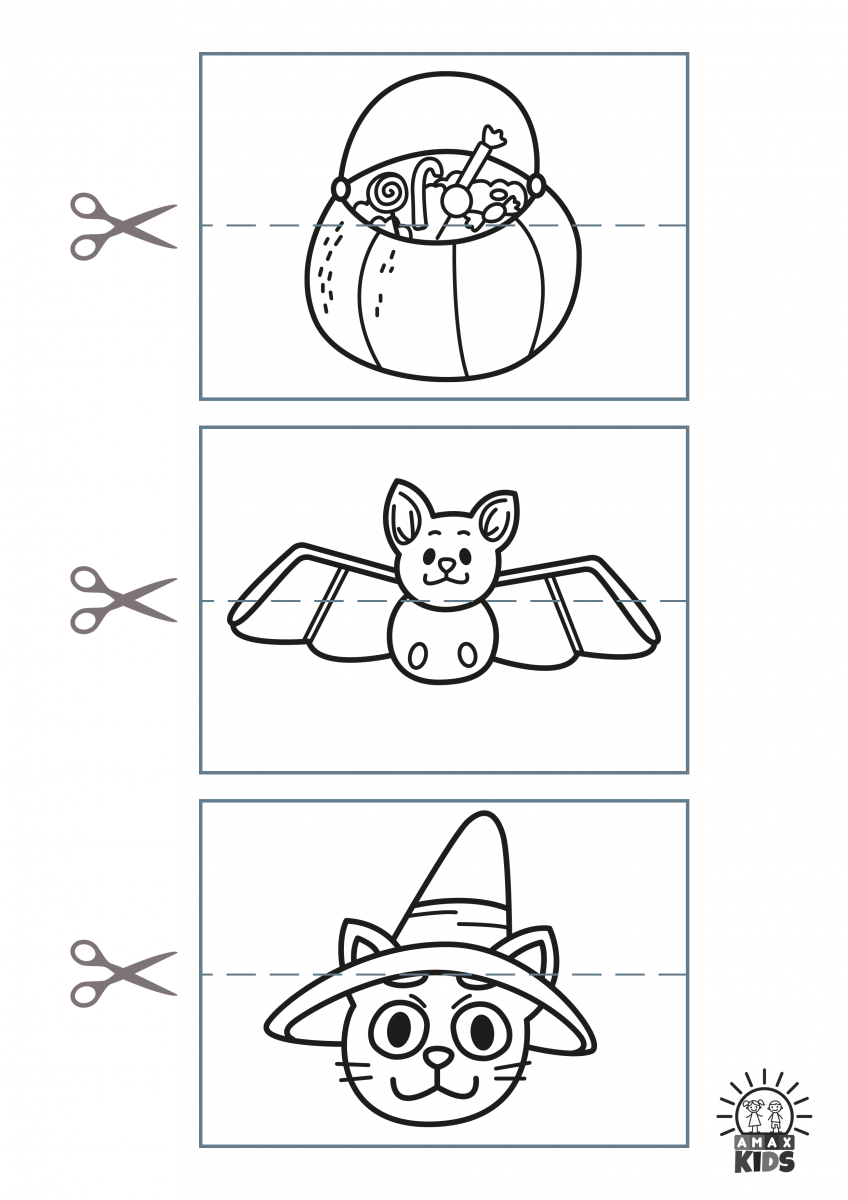 AMAX KIDS