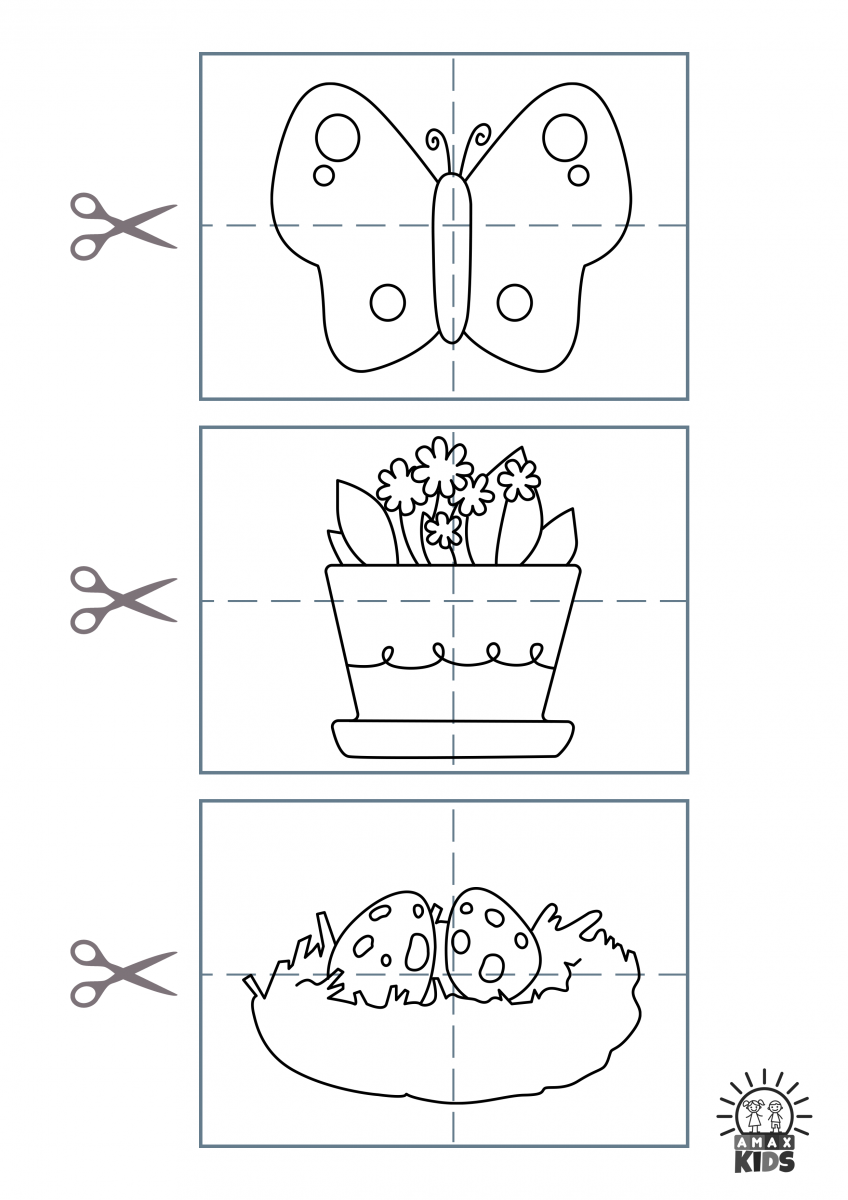 AMAX KIDS